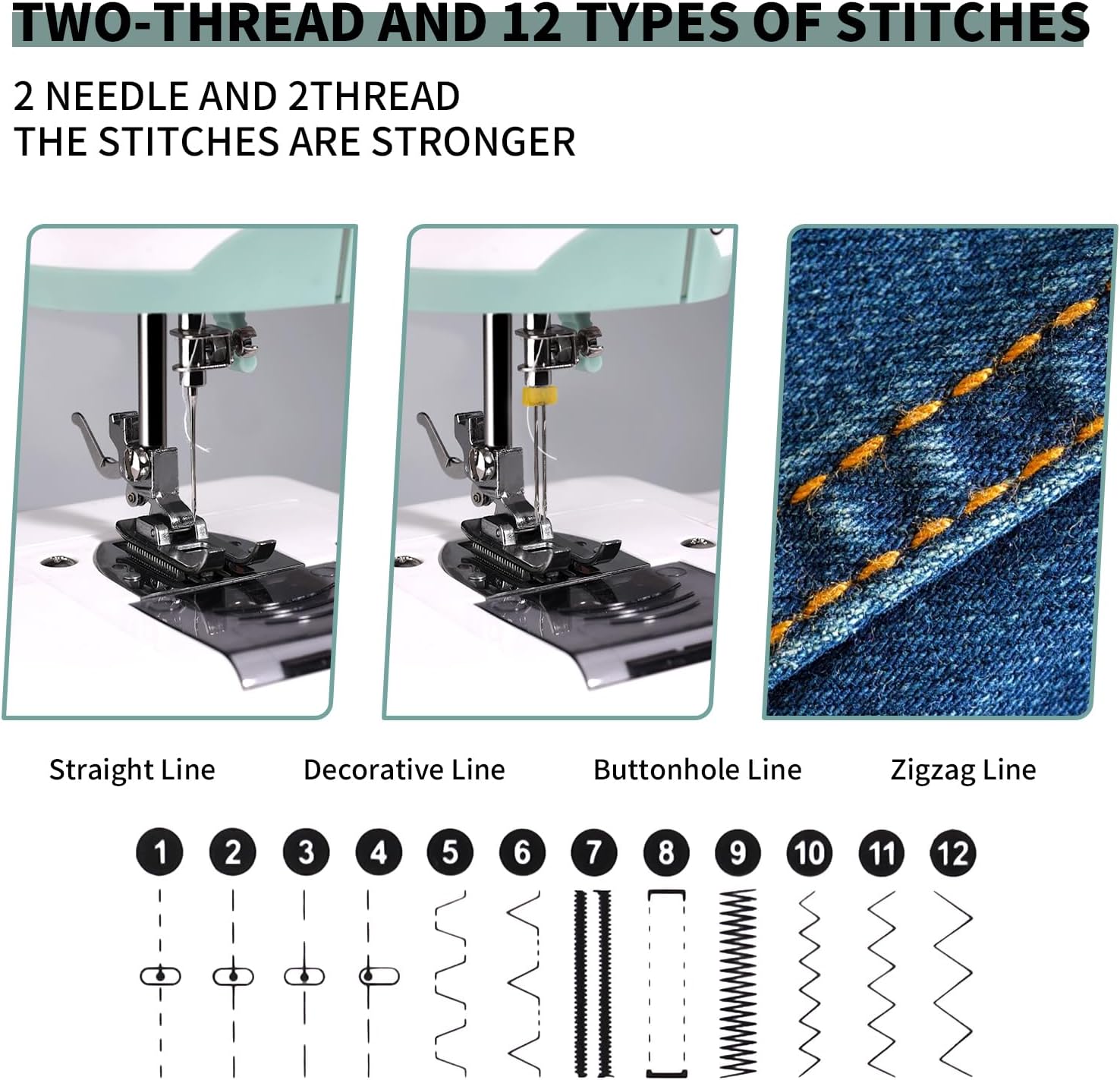 TWO-THREAD AND 12 TYPES OF STITCHES

2 NEEDLE AND 2THREAD
THE STITCHES ARE STRONGER

Straight Line Decorative Line Buttonhole Line Zigzag Line

1 2 3 4 5 6 7 8 9 10 11 12